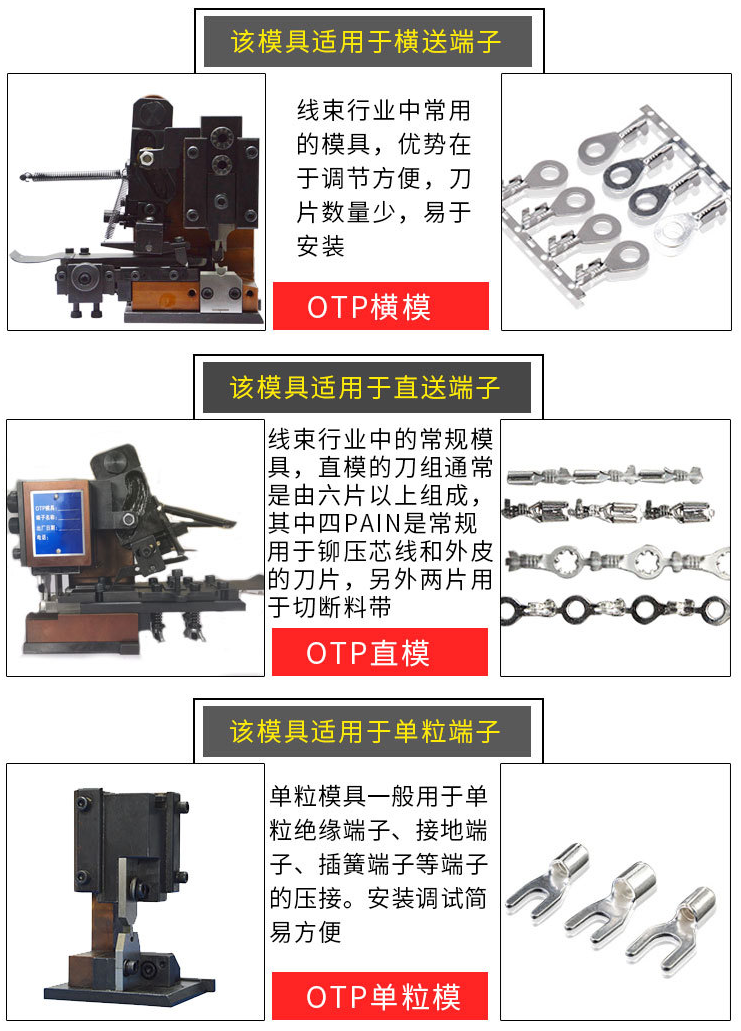 该模具适用于横送端子

线束行业中常用的模具，优势在于调节方便，刀片数量少，易于安装

OTP横模

该模具适用于直送端子

OTP模具
端子名称:
出厂日期:
电话:

线束行业中的常规模具，直模的刀组通常是由六片以上组成，其中四PAIN是常规用于铆压芯线和外皮的刀片，另外两片用于切断料带

OTP直模

该模具适用于单粒端子

单粒模具一般用于单粒绝缘端子、接地端子、插簧端子等端子的压接。安装调试简易方便

OTP单粒模